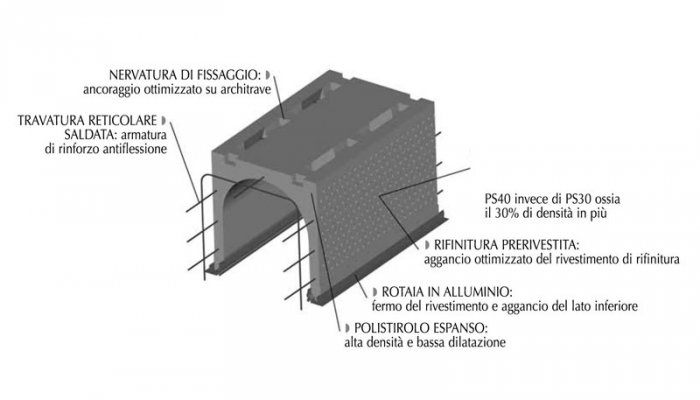 NERVATURA DI FISSAGGIO:
ancoraggio ottimizzato su architrave

TRAVATURA RETICOLARE SALDATA: armatura di rinforzo antiflessione

PS40 invece di PS30 ossia il 30% di densità in più

RIFINITURA PRERIVESTITA:
aggancio ottimizzato del rivestimento di rifinitura

ROTAIA IN ALLUMINIO:
fermo del rivestimento e aggancio del lato inferiore

POLISTIROLO ESPANSO:
alta densità e bassa dilatazione